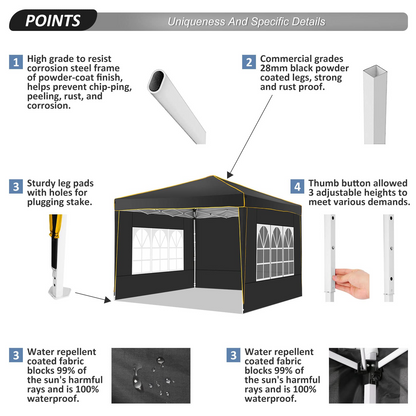 POINTS

Uniqueness And Specific Details

1 High grade to resist corrosion steel frame of powder-coat finish, helps prevent chip-ping, peeling, rust, and corrosion.

2 Commercial grades 28mm black powder coated legs, strong and rust proof.

3 Sturdy leg pads with holes for plugging stake.

4 Thumb button allowed 3 adjustable heights to meet various demands.

3 Water repellent coated fabric blocks 99% of the sun's harmful rays and is 100% waterproof.

3 Water repellent coated fabric blocks 99% of the sun's harmful rays and is 100% waterproof.