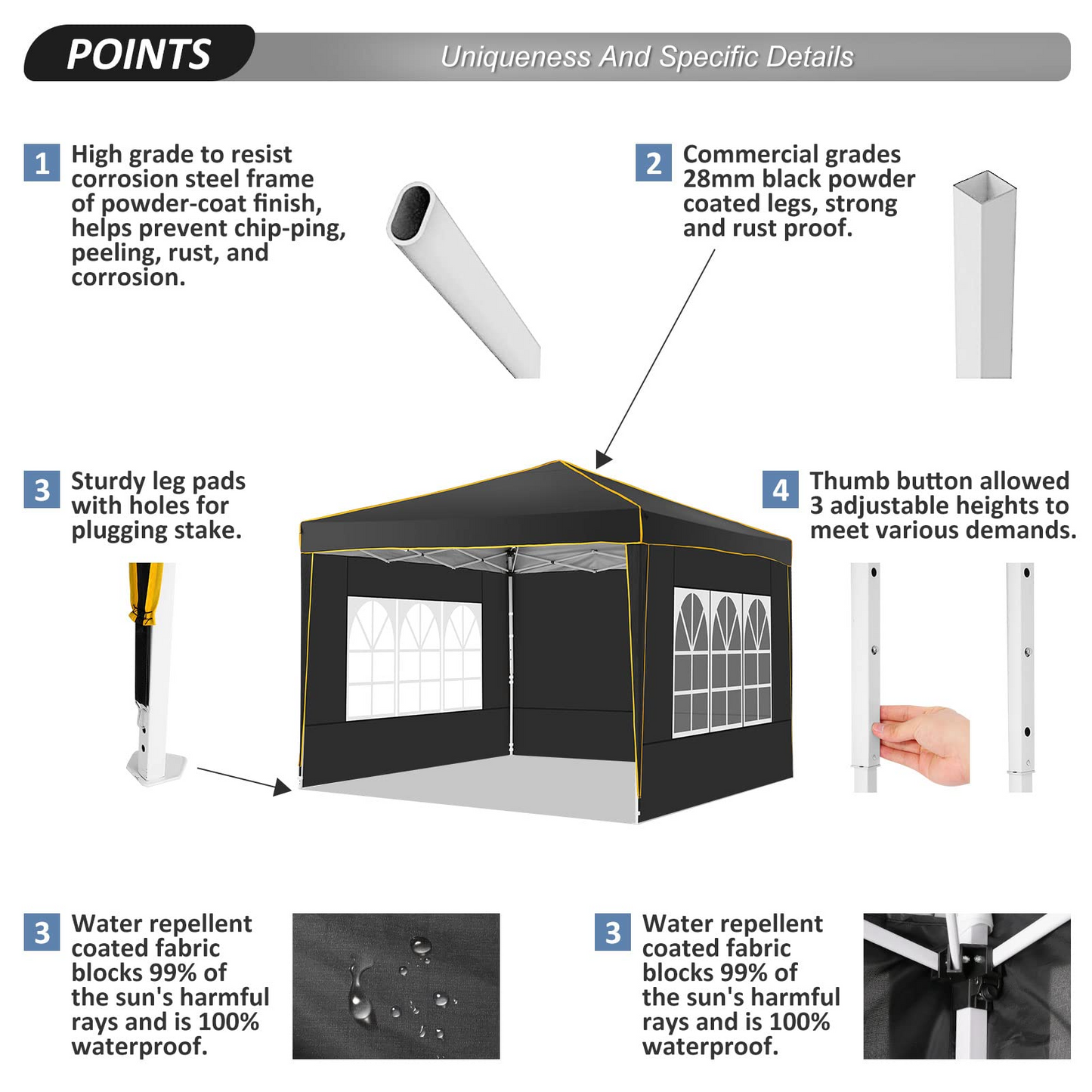 POINTS

Uniqueness And Specific Details

1 High grade to resist corrosion steel frame of powder-coat finish, helps prevent chip-ping, peeling, rust, and corrosion.

2 Commercial grades 28mm black powder coated legs, strong and rust proof.

3 Sturdy leg pads with holes for plugging stake.

4 Thumb button allowed 3 adjustable heights to meet various demands.

3 Water repellent coated fabric blocks 99% of the sun's harmful rays and is 100% waterproof.

3 Water repellent coated fabric blocks 99% of the sun's harmful rays and is 100% waterproof.