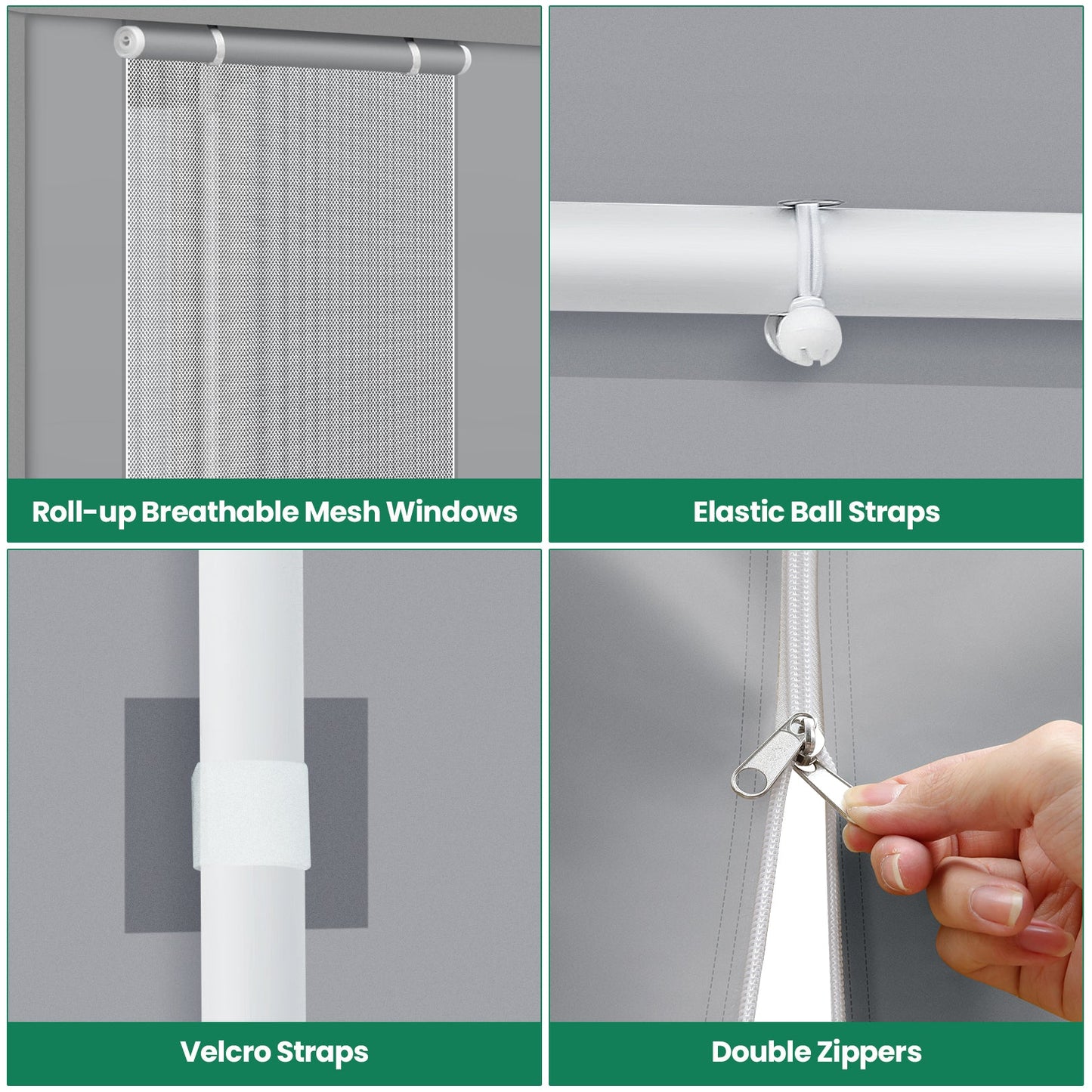 Roll-up Breathable Mesh Windows

Elastic Ball Straps

Velcro Straps

Double Zippers