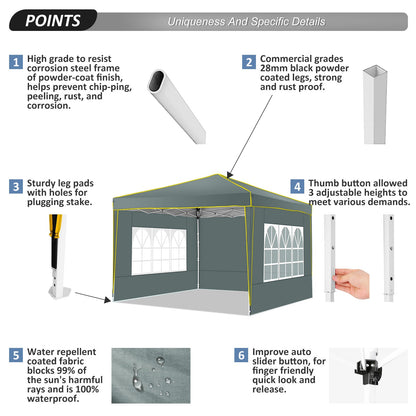 POINTS

Uniqueness And Specific Details

1 High grade to resist corrosion steel frame of powder-coat finish, helps prevent chip-ping, peeling, rust, and corrosion.

2 Commercial grades 28mm black powder coated legs, strong and rust proof.

3 Sturdy leg pads with holes for plugging stake.

4 Thumb button allowed 3 adjustable heights to meet various demands.

5 Water repellent coated fabric blocks 99% of the sun's harmful rays and is 100% waterproof.

6 Improve auto slider button, for finger friendly quick look and release.