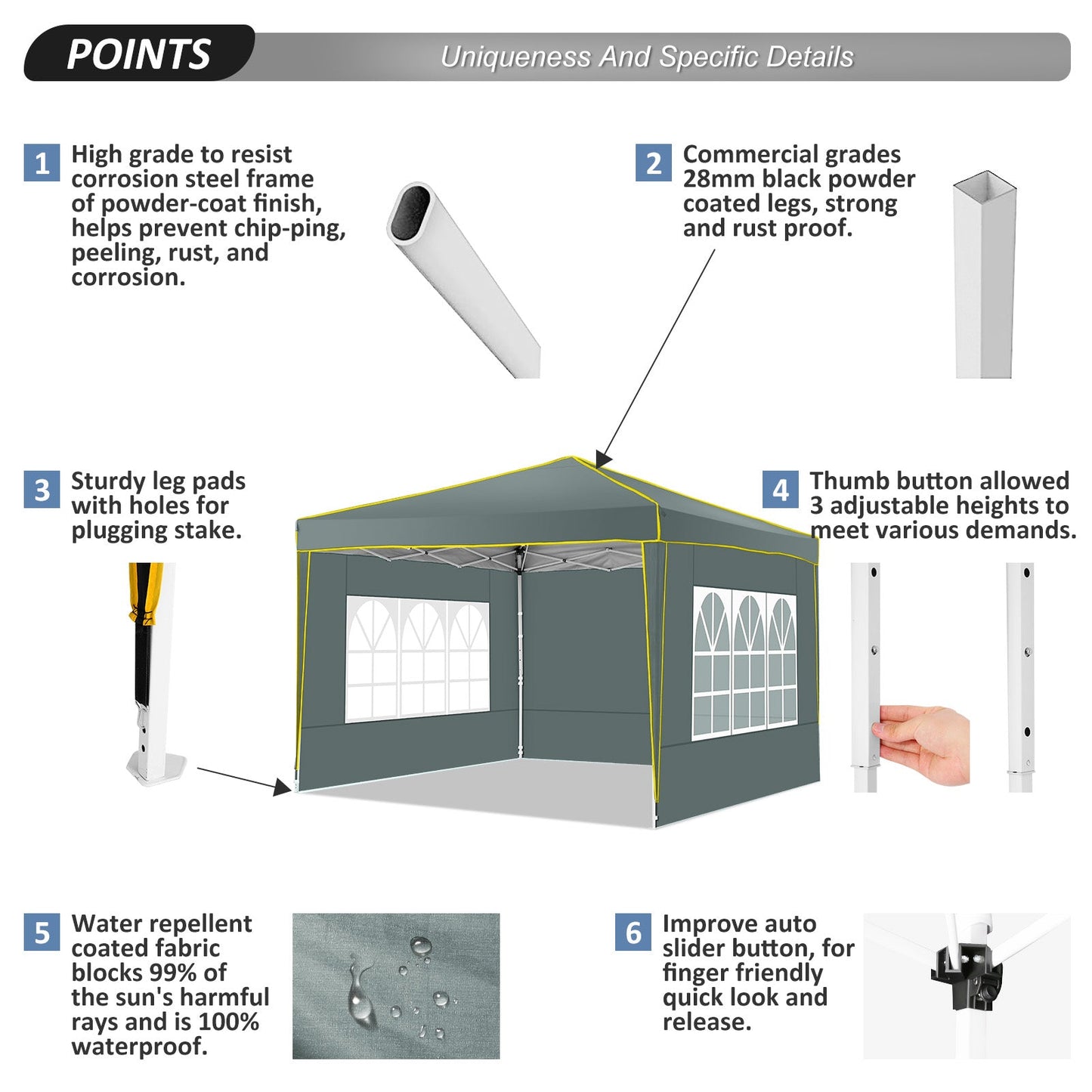 POINTS

Uniqueness And Specific Details

1 High grade to resist corrosion steel frame of powder-coat finish, helps prevent chip-ping, peeling, rust, and corrosion.

2 Commercial grades 28mm black powder coated legs, strong and rust proof.

3 Sturdy leg pads with holes for plugging stake.

4 Thumb button allowed 3 adjustable heights to meet various demands.

5 Water repellent coated fabric blocks 99% of the sun's harmful rays and is 100% waterproof.

6 Improve auto slider button, for finger friendly quick look and release.