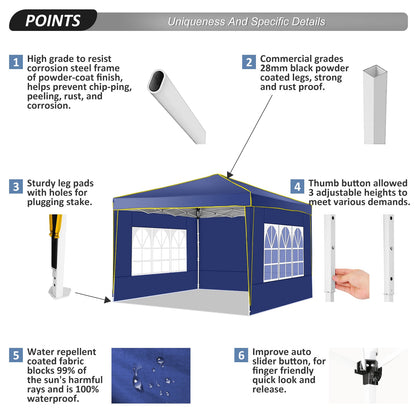 POINTS

Uniqueness And Specific Details

1 High grade to resist corrosion steel frame of powder-coat finish, helps prevent chip-ping, peeling, rust, and corrosion.

2 Commercial grades 28mm black powder coated legs, strong and rust proof.

3 Sturdy leg pads with holes for plugging stake.

4 Thumb button allowed 3 adjustable heights to meet various demands.

5 Water repellent coated fabric blocks 99% of the sun's harmful rays and is 100% waterproof.

6 Improve auto slider button, for finger friendly quick look and release.