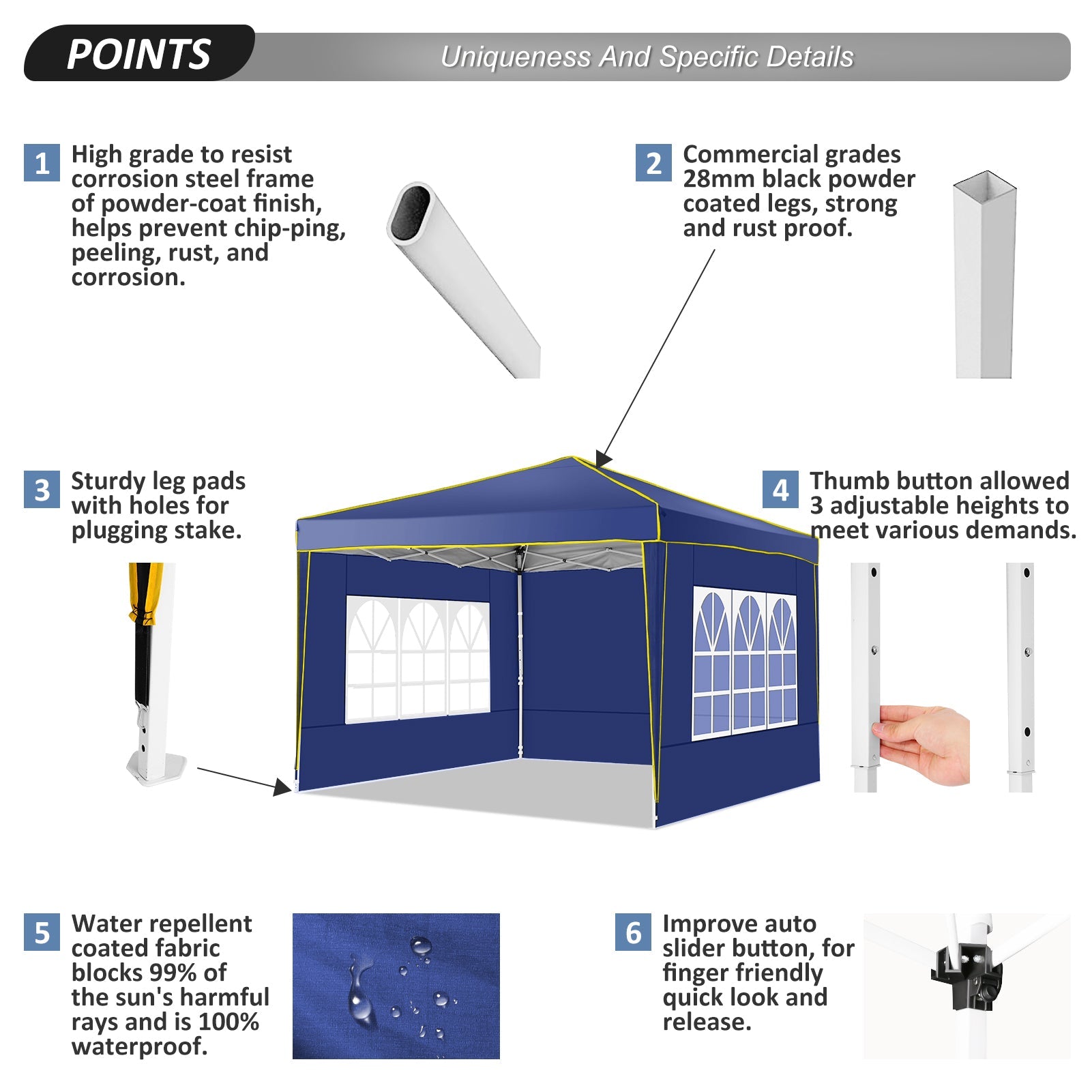 POINTS

Uniqueness And Specific Details

1 High grade to resist corrosion steel frame of powder-coat finish, helps prevent chip-ping, peeling, rust, and corrosion.

2 Commercial grades 28mm black powder coated legs, strong and rust proof.

3 Sturdy leg pads with holes for plugging stake.

4 Thumb button allowed 3 adjustable heights to meet various demands.

5 Water repellent coated fabric blocks 99% of the sun's harmful rays and is 100% waterproof.

6 Improve auto slider button, for finger friendly quick look and release.